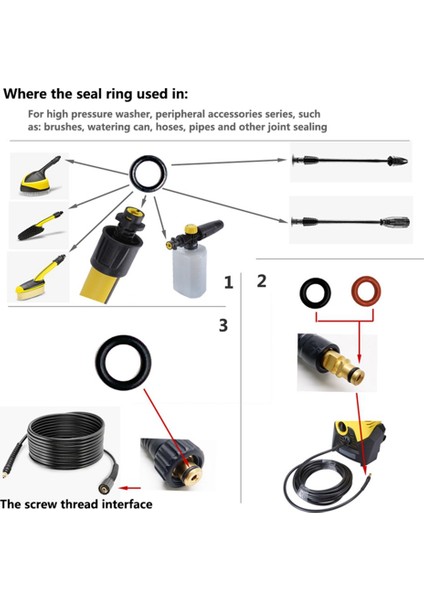 Where the seal ring used in:

For high pressure washer, peripheral accessories series, such as: brushes, watering can, hoses, pipes and other joint sealing

1

2

3

The screw thread interface