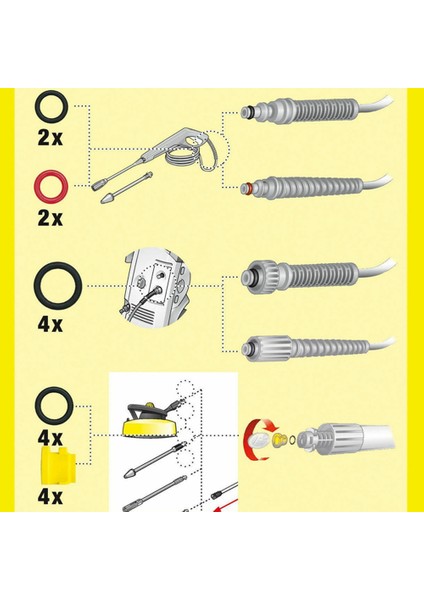 2x

2x

4x

4x

4x