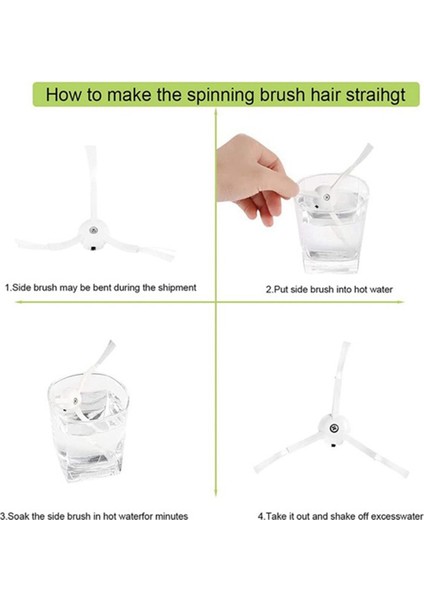 How to make the spinning brush hair straihgt

1.Side brush may be bent during the shipment

2.Put side brush into hot water

3.Soak the side brush in hot waterfor minutes

4.Take it out and shake off excesswater