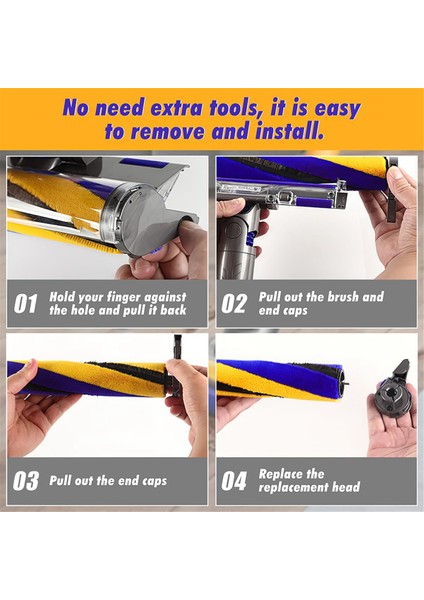 No need extra tools, it is easy to remove and install.

01 Hold your finger against the hole and pull it back

02 Pull out the brush and end caps

03 Pull out the end caps

04 Replace the replacement head