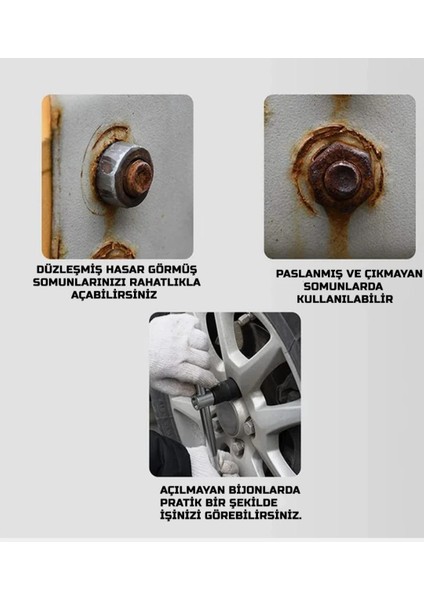 DÜZLEŞMİŞ HASAR GÖRMÜŞ SOMUNLARINIZI RAHATLIKLA AÇABİLİRSİNİZ

PASLANMIŞ VE ÇIKMAYAN SOMUNLARDA KULLANILABİLİR

AÇILMAYAN BİJONLARDA PRATİK BİR ŞEKİLDE İŞİNİZİ GÖREBİLİRSİNİZ.