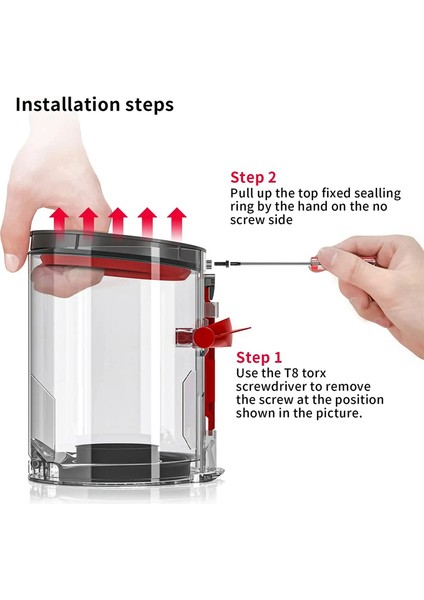 Installation steps

Step 2
Pull up the top fixed sealling ring by the hand on the no screw side

Step 1
Use the T8 torx screwdriver to remove the screw at the position shown in the picture.