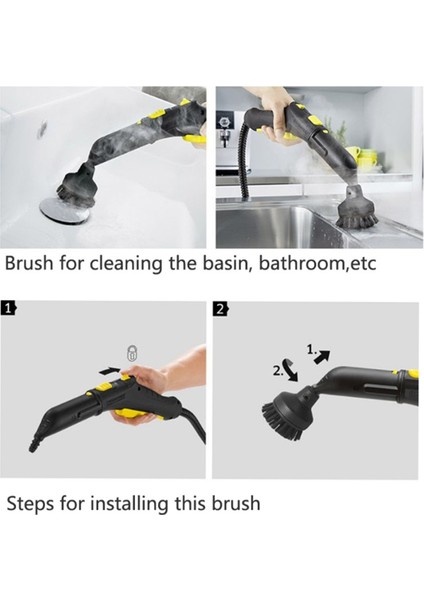 Brush for cleaning the basin, bathroom,etc

1

2

1.

2.

Steps for installing this brush