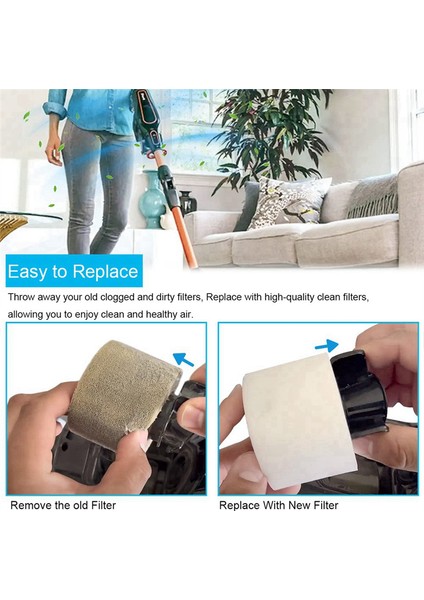 Easy to Replace

Throw away your old clogged and dirty filters, Replace with high-quality clean filters, allowing you to enjoy clean and healthy air.

Remove the old Filter

Replace With New Filter