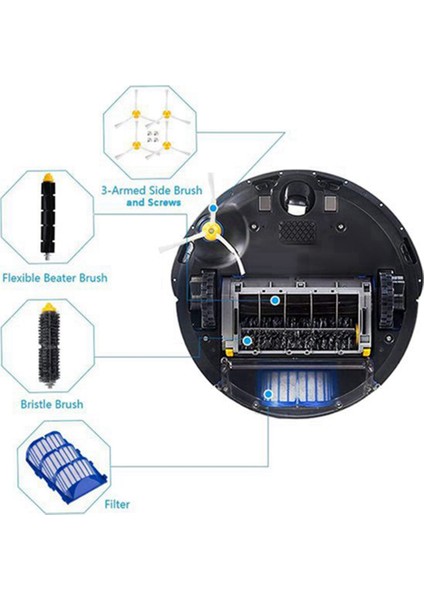 3-Armed Side Brush and Screws

Flexible Beater Brush

Bristle Brush

Filter