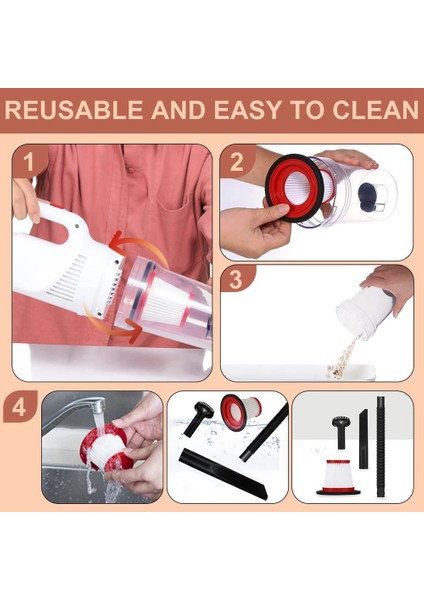 REUSABLE AND EASY TO CLEAN

1

2

3

4