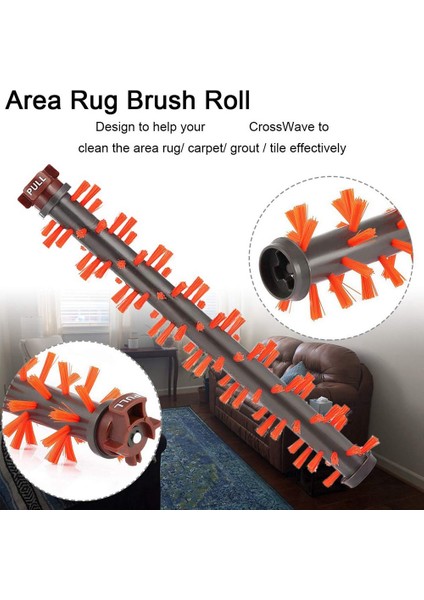 Area Rug Brush Roll

Design to help your CrossWave to clean the area rug/ carpet/ grout / tile effectively

PULL

PULL