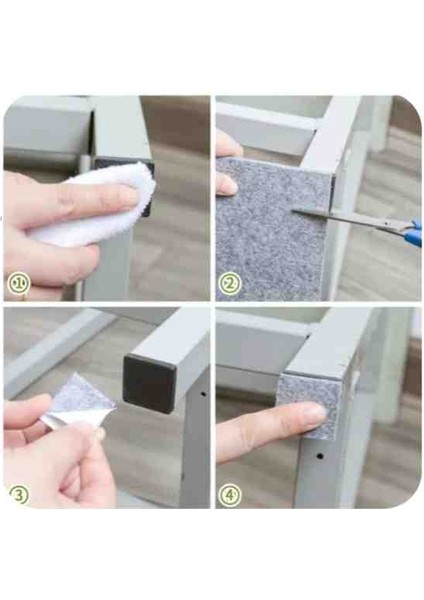 ①

②

③

④