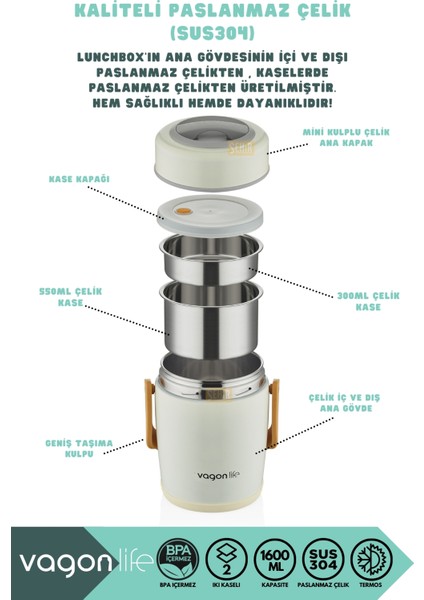 KALİTELİ PASLANMAZ ÇELİK (SUS304)

LUNCHBOX'IN ANA GÖVDESİNİN İÇİ VE DIŞI PASLANMAZ ÇELİKTEN , KASELERDE PASLANMAZ ÇELİKTEN ÜRETİLMİŞTİR. HEM SAĞLIKLI HEMDE DAYANIKLIDIR!

MİNİ KULPLU ÇELİK ANA KAPAK

KASE KAPAĞI

550ML ÇELİK KASE

300ML ÇELİK KASE

ÇELİK İÇ VE DIŞ ANA GÖVDE

GENİŞ TAŞIMA KULPU

vagon life

vagon life

BPA İÇERMEZ

BPA İÇERMEZ

2

İKİ KASELİ

1600 ML

KAPASİTE

SUS 304

PASLANMAZ ÇELİK

TERMOS