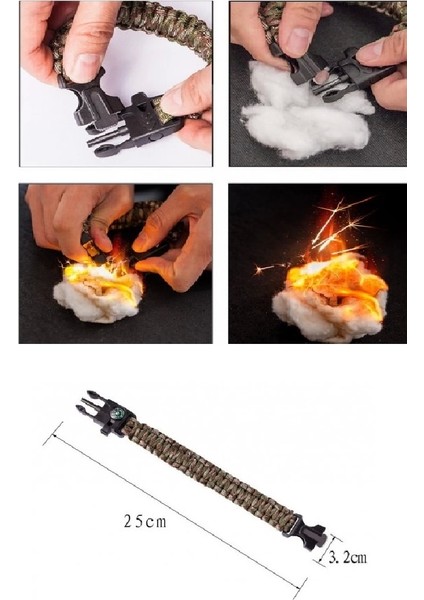 25cm

3.2cm