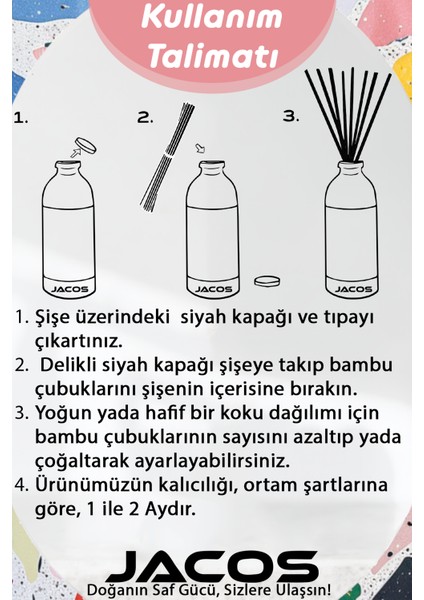 Kullanım Talimatı

1.

2.

3.

JACOS

JACOS

JACOS

1. Şişe üzerindeki siyah kapağı ve tıpayı çıkartınız.
2. Delikli siyah kapağı şişeye takıp bambu çubuklarını şişenin içerisine bırakın.
3. Yoğun yada hafif bir koku dağılımı için bambu çubuklarının sayısını azaltıp yada çoğaltarak ayarlayabilirsiniz.
4. Ürünümüzün kalıcılığı, ortam şartlarına göre, 1 ile 2 Aydır.

JACOS
Doğanın Saf Gücü, Sizlere Ulaşsın!