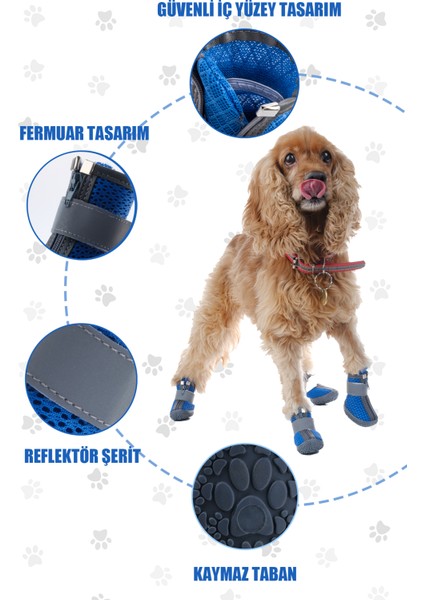 GÜVENLİ İÇ YÜZEY TASARIM

FERMUAR TASARIM

REFLEKTÖR ŞERİT

KAYMAZ TABAN