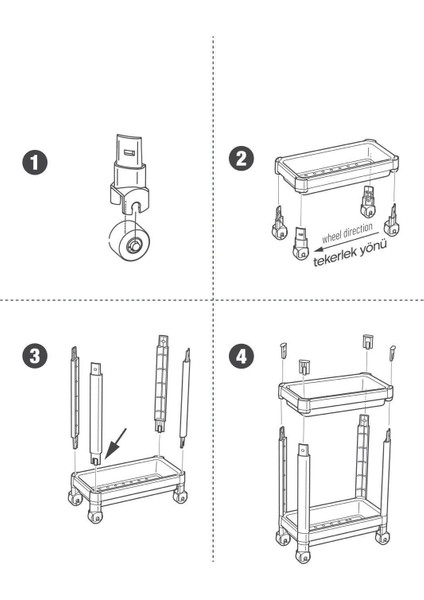 1

2

wheel direction
tekerlek yönü

3

4