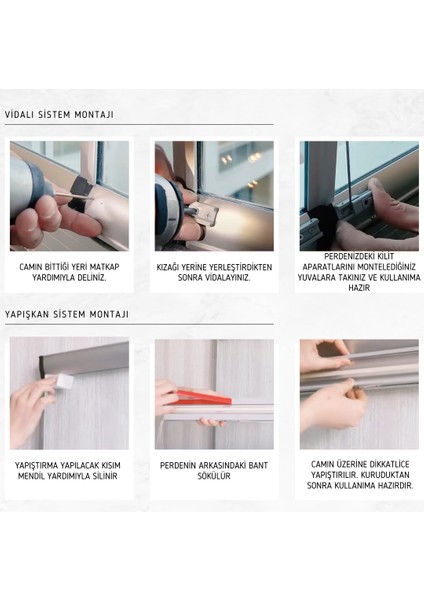 VİDALI SİSTEM MONTAJI

CAMIN BİTTİĞİ YERİ MATKAP YARDIMIYLA DELİNİZ.

KIZAĞI YERİNE YERLEŞTİRDİKTEN SONRA VİDALAYINIZ.

PERDENİZDEKİ KİLİT APARATLARINI MONTELEDİĞİNİZ YUVALARA TAKINIZ VE KULLANIMA HAZIR

YAPIŞKAN SİSTEM MONTAJI

YAPIŞTIRMA YAPILACAK KISIM MENDİL YARDIMIYLA SİLİNİR

PERDENİN ARKASINDAKİ BANT SÖKÜLÜR

CAMIN ÜZERİNE DİKKATLİCE YAPIŞTIRILIR. KURUDUKTAN SONRA KULLANIMA HAZIRDIR.