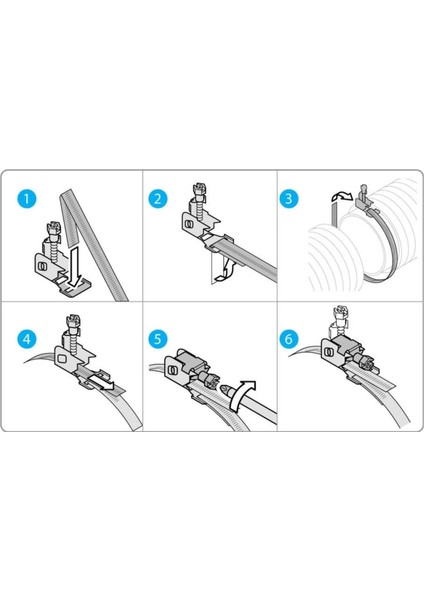 1

2

3

4

5

6