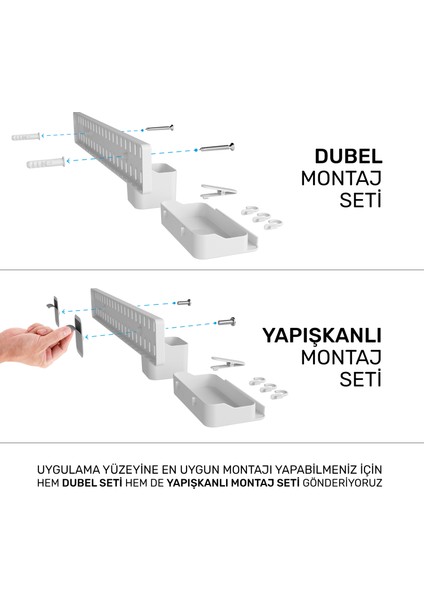 DUBEL
MONTAJ
SETİ

YAPIŞKANLI
MONTAJ
SETİ

UYGULAMA YÜZEYİNE EN UYGUN MONTAJI YAPABİLMENİZ İÇİN HEM DUBEL SETİ HEM DE YAPIŞKANLI MONTAJ SETİ GÖNDERİYORUZ