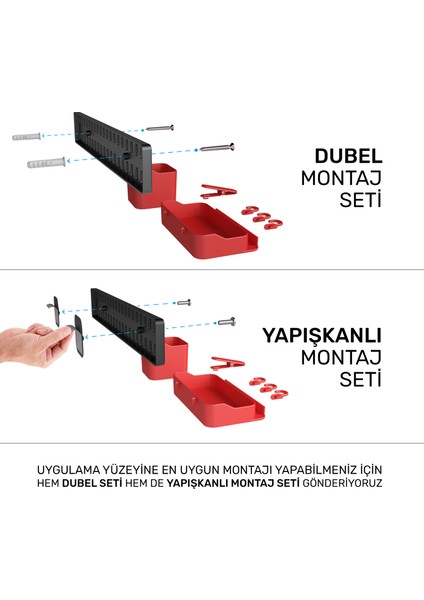 DUBEL
MONTAJ
SETİ

YAPIŞKANLI
MONTAJ
SETİ

UYGULAMA YÜZEYİNE EN UYGUN MONTAJI YAPABİLMENİZ İÇİN HEM DUBEL SETİ HEM DE YAPIŞKANLI MONTAJ SETİ GÖNDERİYORUZ