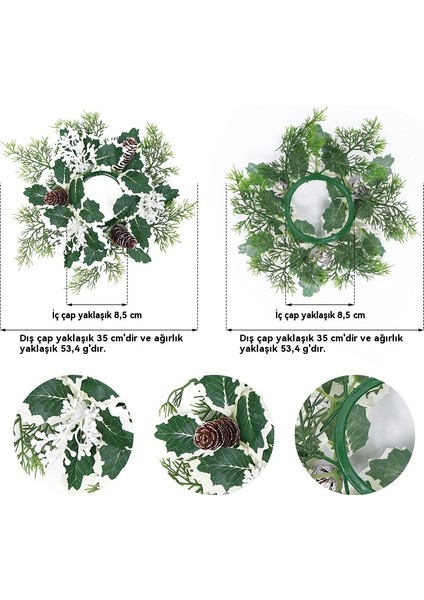 İç çap yaklaşık 8,5 cm

Dış çap yaklaşık 35 cm'dir ve ağırlık yaklaşık 53,4 g'dır.

İç çap yaklaşık 8,5 cm

Dış çap yaklaşık 35 cm'dir ve ağırlık yaklaşık 53,4 g'dır.