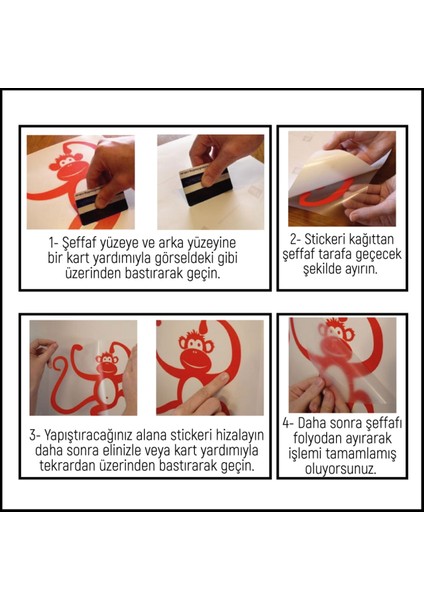 1- Şeffaf yüzeye ve arka yüzeyine bir kart yardımıyla görseldeki gibi üzerinden bastırarak geçin.

2- Stickeri kağıttan şeffaf tarafa geçecek şekilde ayırın.

3- Yapıştıracağınız alana stickeri hizalayın daha sonra elinizle veya kart yardımıyla tekrardan üzerinden bastırarak geçin.

4- Daha sonra şeffafı folyodan ayırarak işlemi tamamlamış oluyorsunuz.