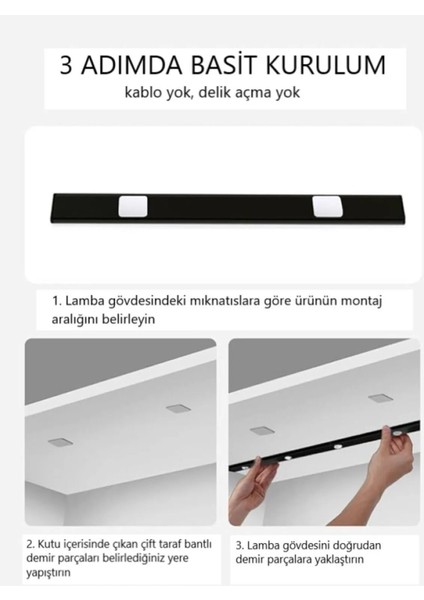 3 ADIMDA BASİT KURULUM
kablo yok, delik açma yok

1. Lamba gövdesindeki mıknatıslara göre ürünün montaj aralığını belirleyin

2. Kutu içerisinde çıkan çift taraf bantlı demir parçaları belirlediğiniz yere yapıştırın

3. Lamba gövdesini doğrudan demir parçalara yaklaştırın