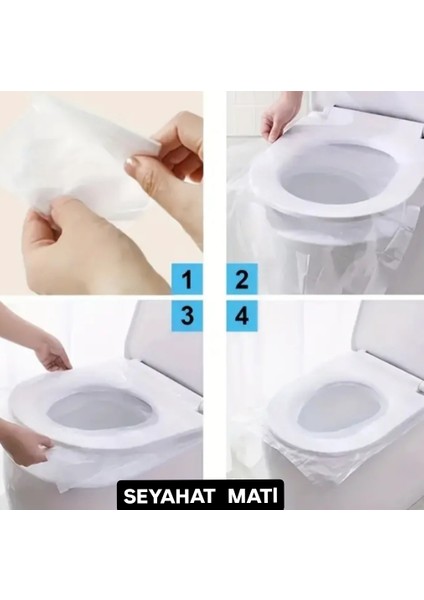 1
2
3
4
SEYAHAT MATİ