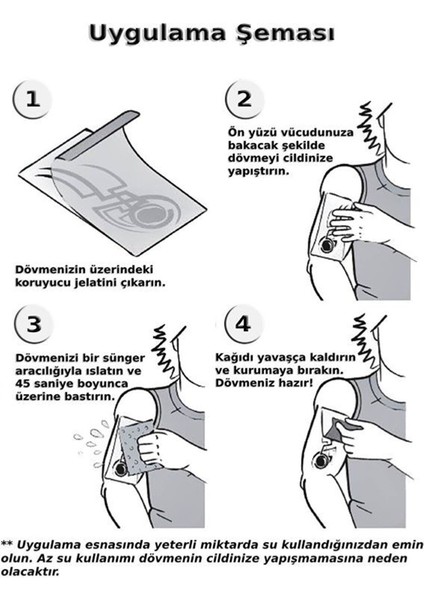 Uygulama Şeması

1

Dövmenizin üzerindeki koruyucu jelatini çıkarın.

2

Ön yüzü vücudunuza bakacak şekilde dövmeyi cildinize yapıştırın.

3

Dövmenizi bir sünger aracılığıyla ıslatın ve 45 saniye boyunca üzerine bastırın.

4

Kağıdı yavaşça kaldırın ve kurumaya bırakın. Dövmeniz hazır!

** Uygulama esnasında yeterli miktarda su kullandığınızdan emin olun. Az su kullanımı dövmenin cildinize yapışmamasına neden olacaktır.