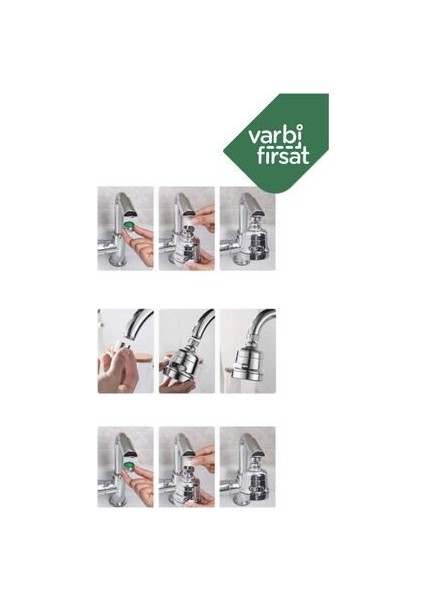 varbi fırsat