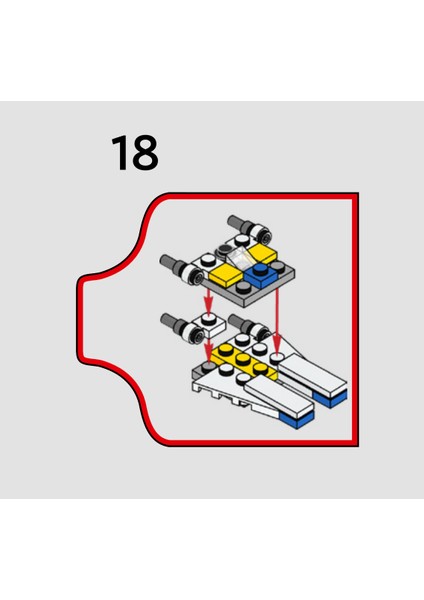 18