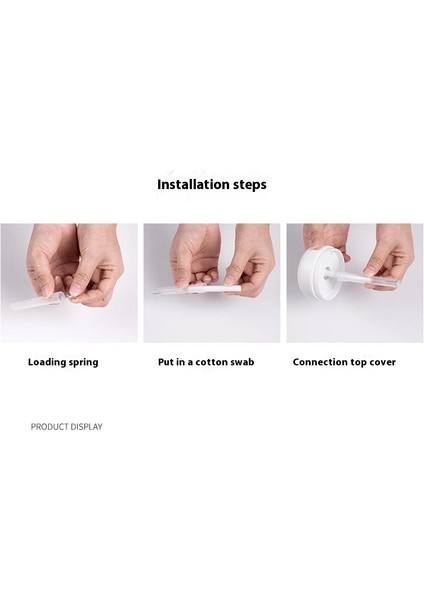 Installation steps

Loading spring

Put in a cotton swab

Connection top cover

PRODUCT DISPLAY