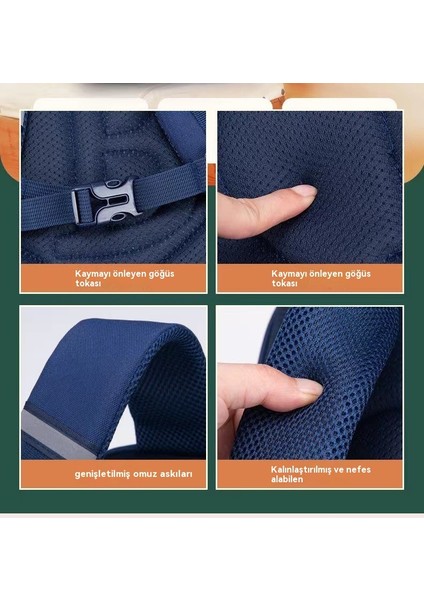 Kaymayı önleyen göğüs tokası

Kaymayı önleyen göğüs tokası

genişletilmiş omuz askıları

Kalınlaştırılmış ve nefes alabilen