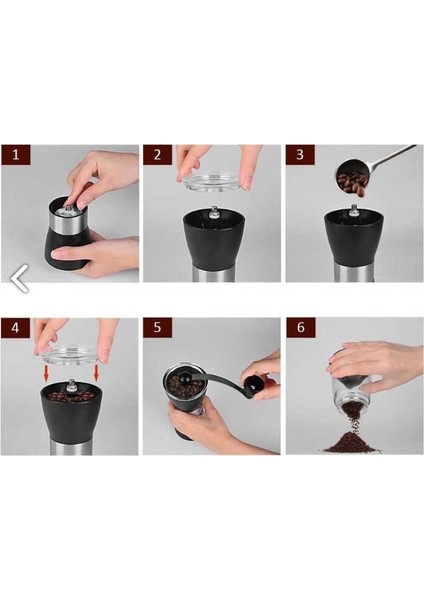 1

2

3

4

5

6