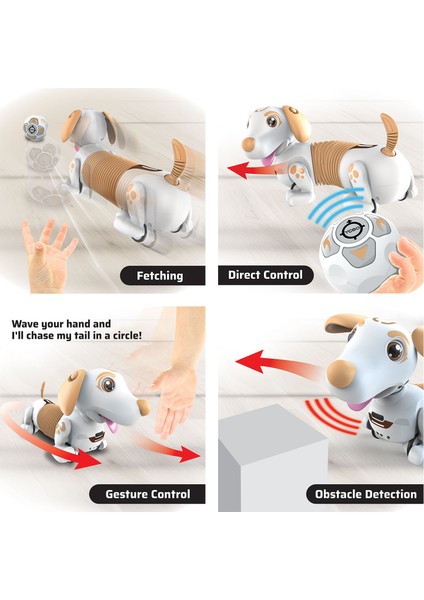 Fetching

Direct Control

YCOO

Wave your hand and I'll chase my tail in a circle!

Gesture Control

Obstacle Detection