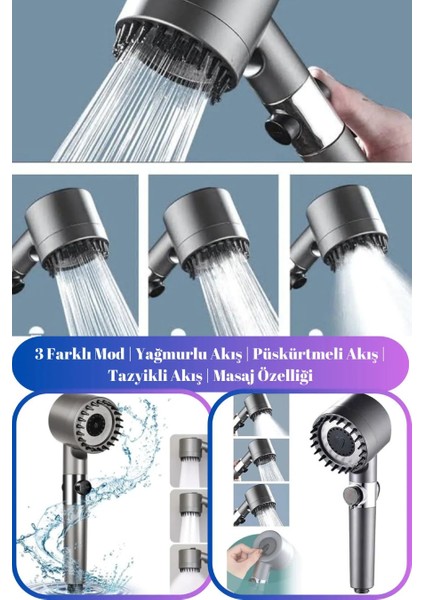 3 Farklı Mod | Yağmurlu Akış | Püskürtmeli Akış | Tazyikli Akış | Masaj Özelliği