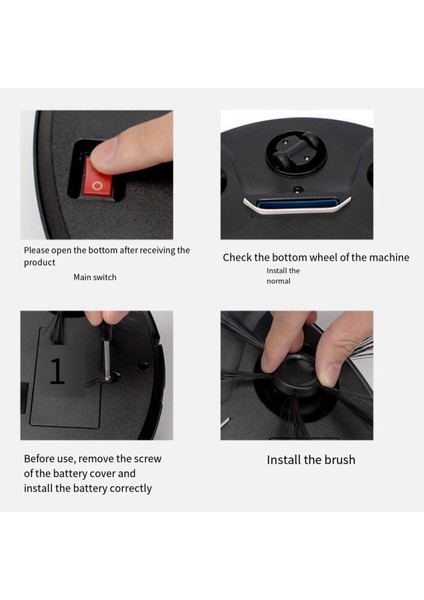 Please open the bottom after receiving the product

Main switch

Check the bottom wheel of the machine

Install the normal

1

Before use, remove the screw of the battery cover and install the battery correctly

Install the brush