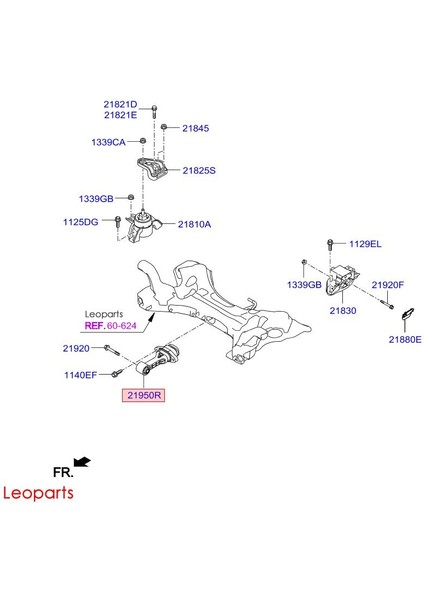 21821D
21821E
21845
1339CA
21825S
1339GB
1125DG
21810A
1129EL
1339GB
21920F
21830
21880E
Leoparts
REF. 60-624
21920
1140EF
21950R
FR.
Leoparts