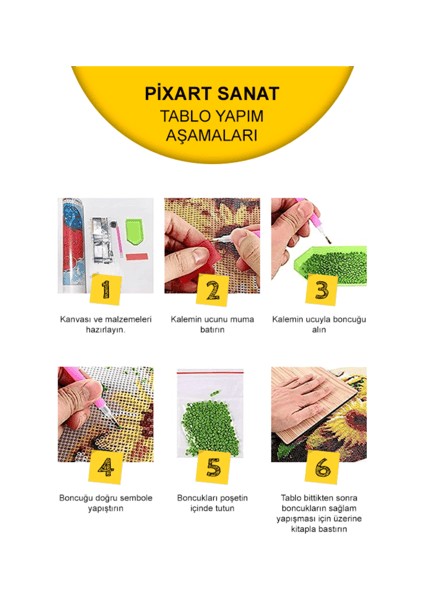 PİXART SANAT
TABLO YAPIM
AŞAMALARI

1
Kanvası ve malzemeleri hazırlayın.

2
Kalemin ucunu muma batırın

3
Kalemin ucuyla boncuğu alın

4
Boncuğu doğru sembole yapıştırın

5
Boncukları poşetin içinde tutun

6
Tablo bittikten sonra boncukların sağlam yapışması için üzerine kitapla bastırın