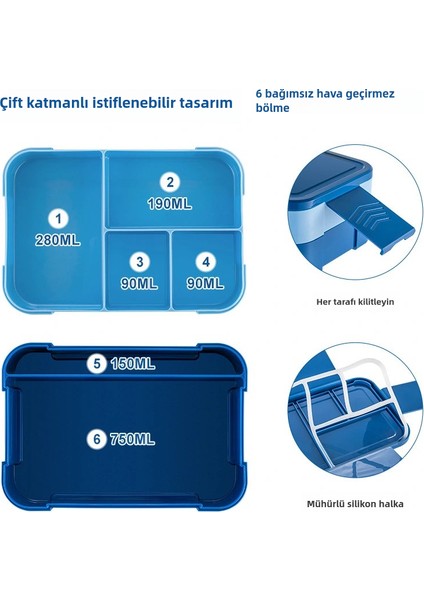 Çift katmanlı istiflenebilir tasarım

6 bağımsız hava geçirmez bölme

1 280ML

2 190ML

3 90ML

4 90ML

Her tarafı kilitleyin

5 150ML

6 750ML

Mühürlü silikon halka