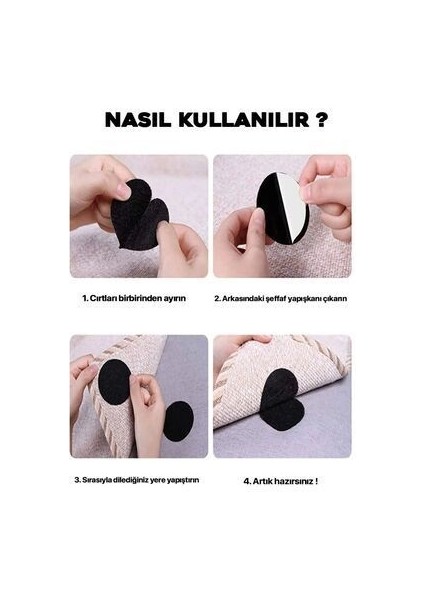 NASIL KULLANILIR ?

1. Cırtları birbirinden ayırın

2. Arkasındaki şeffaf yapışkanı çıkarın

3. Sırasıyla dilediğiniz yere yapıştırın

4. Artık hazırsınız !