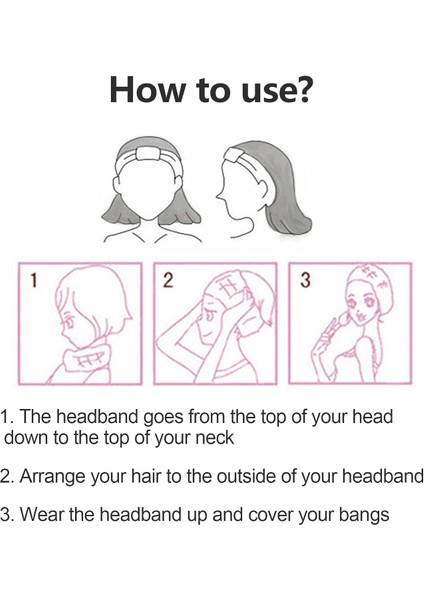 How to use?

1

2

3

1. The headband goes from the top of your head down to the top of your neck

2. Arrange your hair to the outside of your headband

3. Wear the headband up and cover your bangs