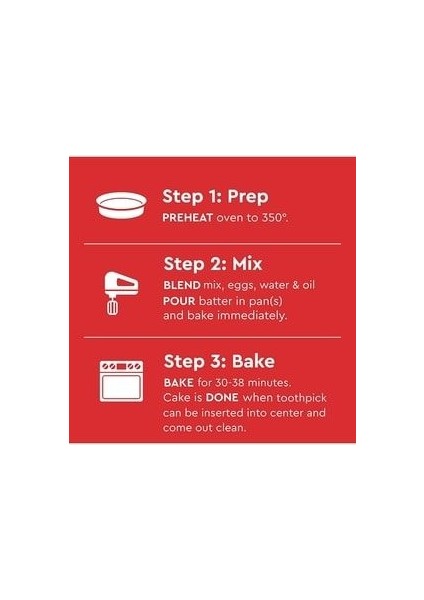 Step 1: Prep
PREHEAT oven to 350°.

Step 2: Mix
BLEND mix, eggs, water & oil
POUR batter in pan(s) and bake immediately.

Step 3: Bake
BAKE for 30-38 minutes.
Cake is DONE when toothpick can be inserted into center and come out clean.