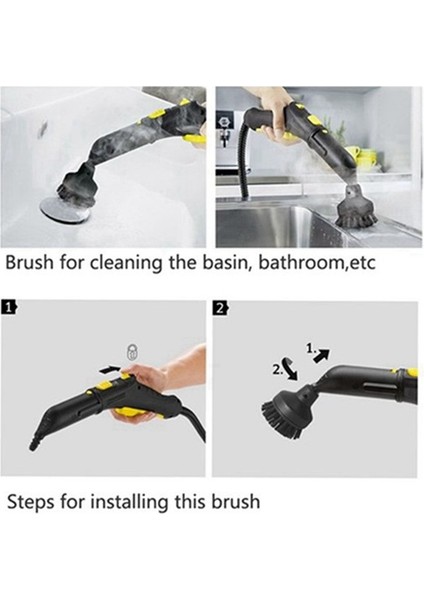 Brush for cleaning the basin, bathroom,etc

1

2

1.

2.

Steps for installing this brush