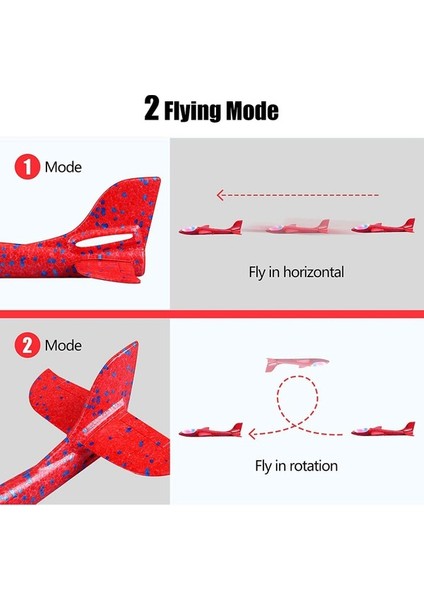 2 Flying Mode

1 Mode

Fly in horizontal

2 Mode

Fly in rotation