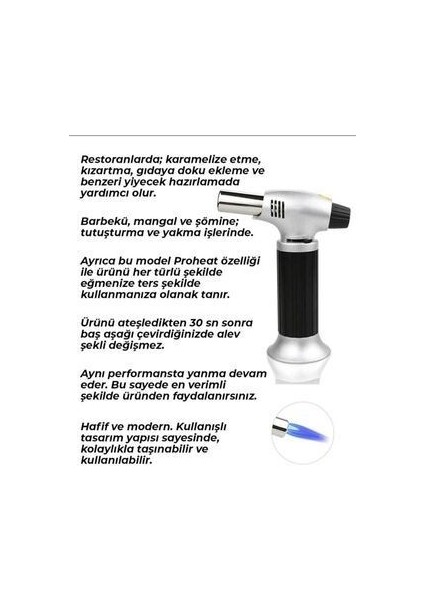 Restoranlarda; karamelize etme, kızartma, gıdaya doku ekleme ve benzeri yiyecek hazırlamada yardımcı olur.

Barbekü, mangal ve şömine; tutuşturma ve yakma işlerinde.

Ayrıca bu model Proheat özelliği ile ürünü her türlü şekilde eğmenize ters şekilde kullanmanıza olanak tanır.

Ürünü ateşledikten 30 sn sonra baş aşağı çevirdiğinizde alev şekli değişmez.

Aynı performansta yanma devam eder. Bu sayede en verimli şekilde üründen faydalanırsınız.

Hafif ve modern. Kullanışlı tasarım yapısı sayesinde, kolaylıkla taşınabilir ve kullanılabilir.