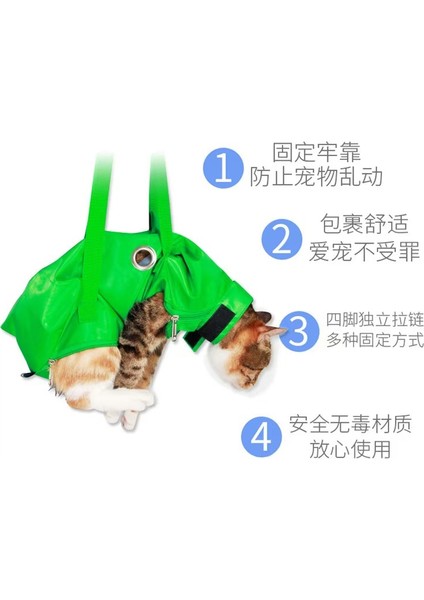 1 固定牢靠
防止宠物乱动

2 包裹舒适
爱宠不受罪

3 四脚独立拉链
多种固定方式

4 安全无毒材质
放心使用