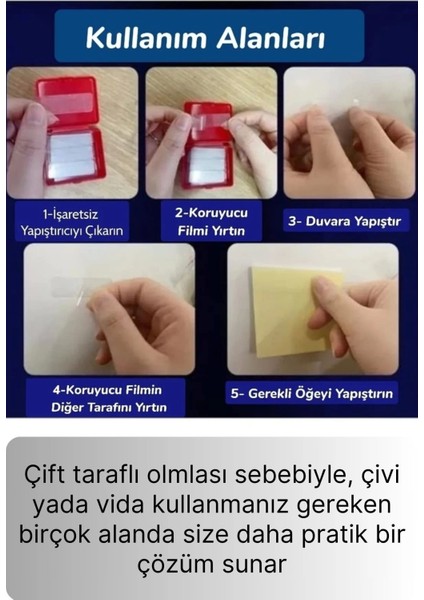 Kullanım Alanları

1-İşaretsiz Yapıştırıcıyı Çıkarın

2-Koruyucu Filmi Yırtın

3- Duvara Yapıştır

4-Koruyucu Filmin Diğer Tarafını Yırtın

5- Gerekli Öğeyi Yapıştırın

Çift taraflı olmlası sebebiyle, çivi yada vida kullanmanız gereken birçok alanda size daha pratik bir çözüm sunar