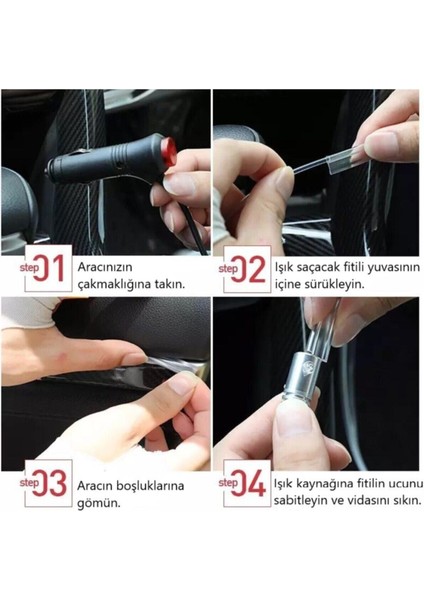 step 01 Aracınızın çakmaklığına takın.

step 02 Işık saçacak fitili yuvasının içine sürükleyin.

step 03 Aracın boşluklarına gömün.

step 04 Işık kaynağına fitilin ucunu sabitleyin ve vidasını sıkın.