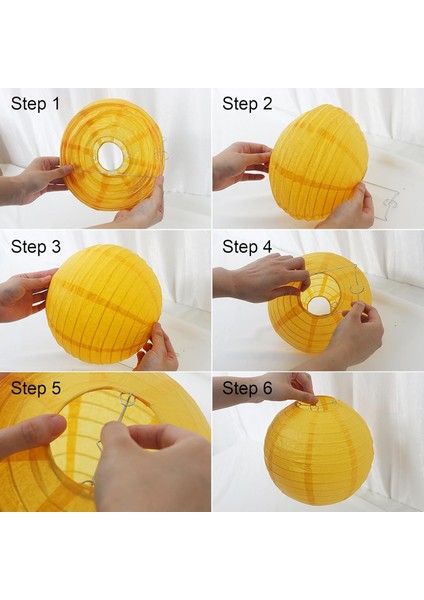 Step 1

Step 2

Step 3

Step 4

Step 5

Step 6