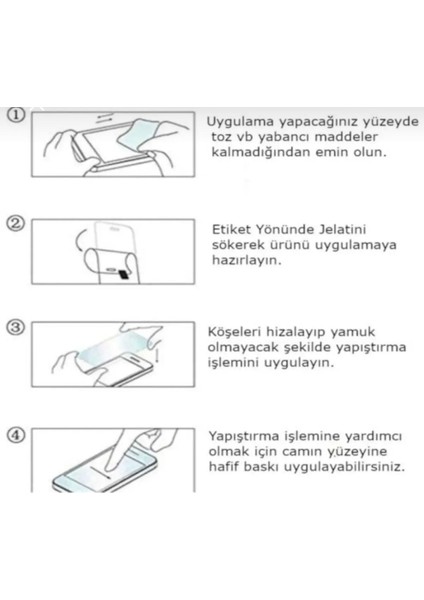 ①
Uygulama yapacağınız yüzeyde toz vb yabancı maddeler kalmadığından emin olun.

②
Etiket Yönünde Jelatini sökerek ürünü uygulamaya hazırlayın.

③
Köşeleri hizalayıp yamuk olmayacak şekilde yapıştırma işlemini uygulayın.

④
Yapıştırma işlemine yardımcı olmak için camın yüzeyine hafif baskı uygulayabilirsiniz.