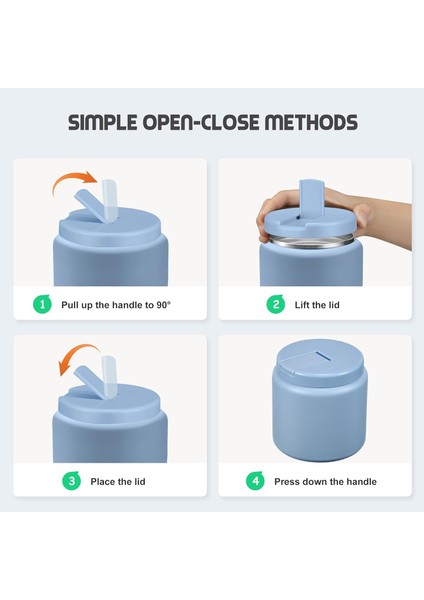 SIMPLE OPEN-CLOSE METHODS

1 Pull up the handle to 90°

2 Lift the lid

3 Place the lid

4 Press down the handle