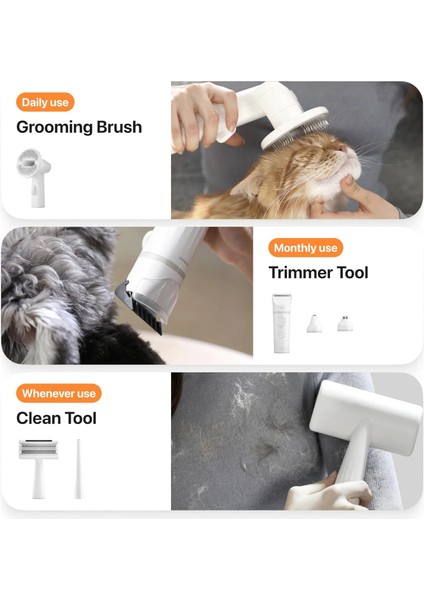 Daily use

Grooming Brush

Monthly use

Trimmer Tool

Whenever use

Clean Tool